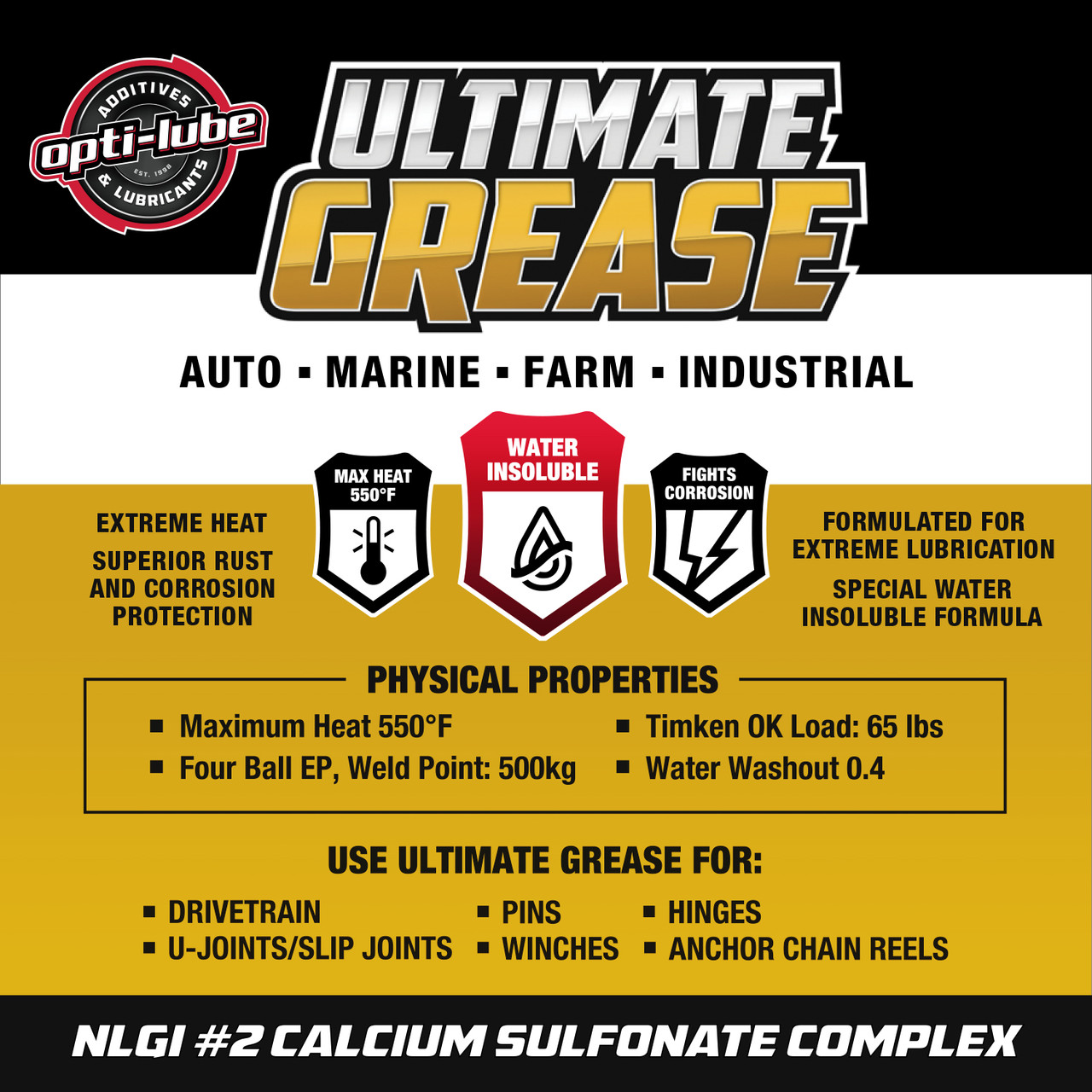 ADDITIVES
opti-lube
EST. 1998
& LUBRICANTS

ULTIMATE GREASE

AUTO ▪ MARINE ▪ FARM ▪ INDUSTRIAL

EXTREME HEAT

SUPERIOR RUST AND CORROSION PROTECTION

MAX HEAT 550°F

WATER INSOLUBLE

FIGHTS CORROSION

FORMULATED FOR EXTREME LUBRICATION

SPECIAL WATER INSOLUBLE FORMULA

PHYSICAL PROPERTIES

▪ Maximum Heat 550°F
▪ Four Ball EP, Weld Point: 500kg
▪ Timken OK Load: 65 lbs
▪ Water Washout 0.4

USE ULTIMATE GREASE FOR:

▪ DRIVETRAIN
▪ U-JOINTS/SLIP JOINTS
▪ PINS
▪ WINCHES
▪ HINGES
▪ ANCHOR CHAIN REELS

NLGI #2 CALCIUM SULFONATE COMPLEX